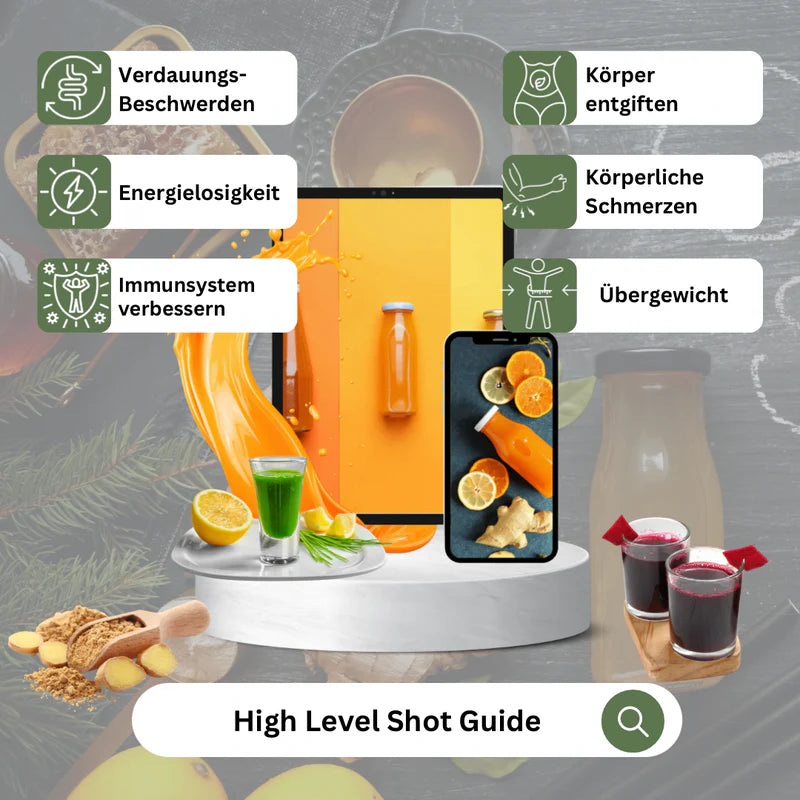 Verdauungs-Beschwerden

Energielosigkeit

Immunsystem verbessern

Körper entgiften

Körperliche Schmerzen

Übergewicht

High Level Shot Guide